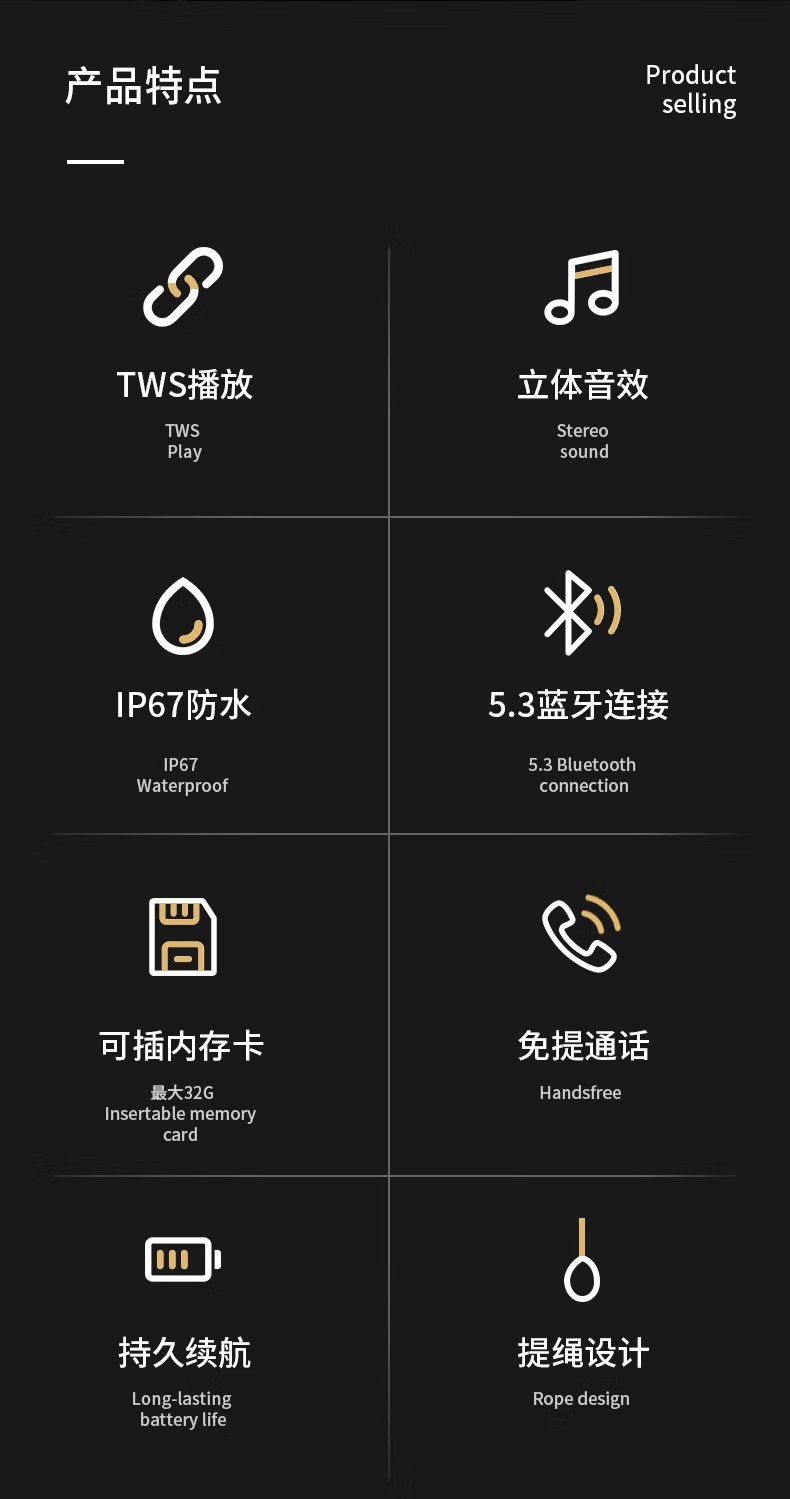 产品特点

Product
selling

TWS播放

TWS
Play

立体音效

Stereo
sound

IP67防水

IP67
Waterproof

5.3蓝牙连接

5.3 Bluetooth
connection

可插内存卡

最大32G
Insertable memory
card

免提通话

Handsfree

持久续航

Long-lasting
battery life

提绳设计

Rope design